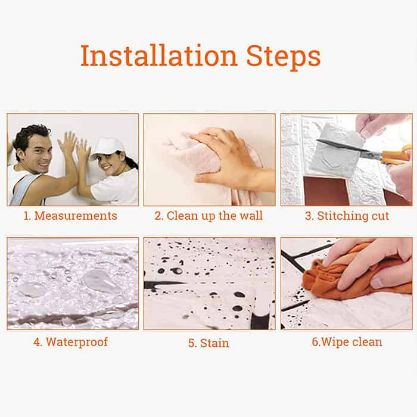 Installation Steps

1. Measurements

2. Clean up the wall

3. Stitching cut

4. Waterproof

5. Stain

6.Wipe clean