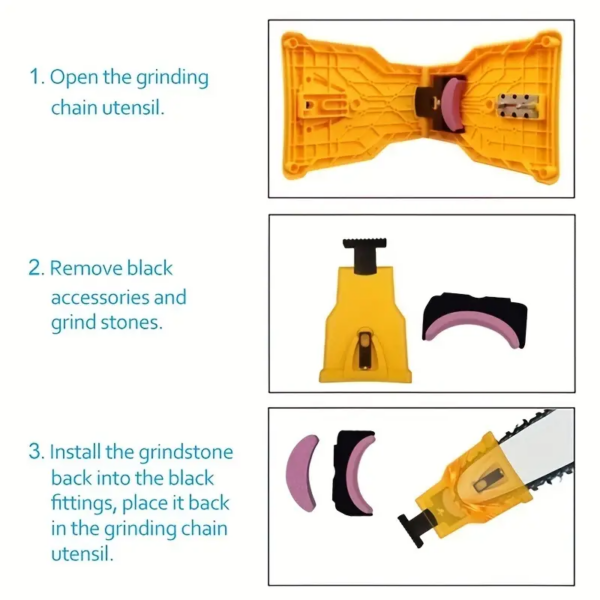 1. Open the grinding chain utensil.

2. Remove black accessories and grind stones.

3. Install the grindstone back into the black fittings, place it back in the grinding chain utensil.