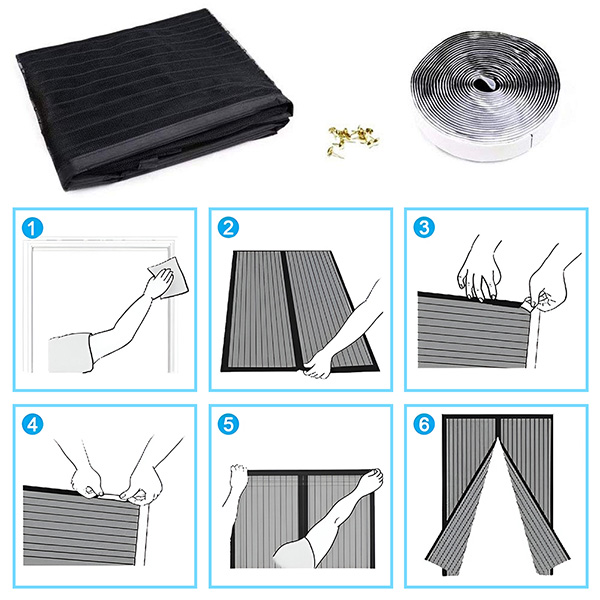 1
2
3
4
5
6